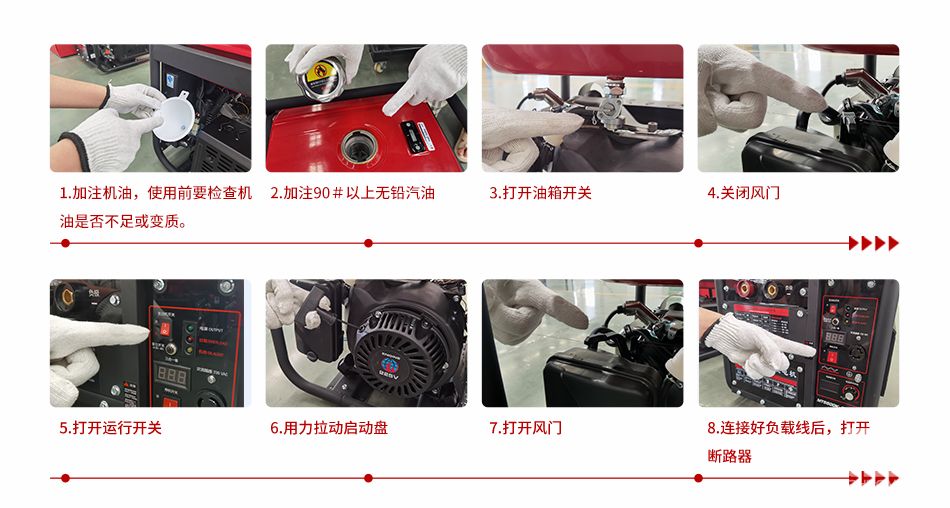 1.加注机油，使用前要检查机油是否不足或变质。

2.加注90＃以上无铅汽油

3.打开油箱开关

4.关闭风门

5.打开运行开关

6.用力拉动启动盘

7.打开风门

8.连接好负载线后，打开断路器